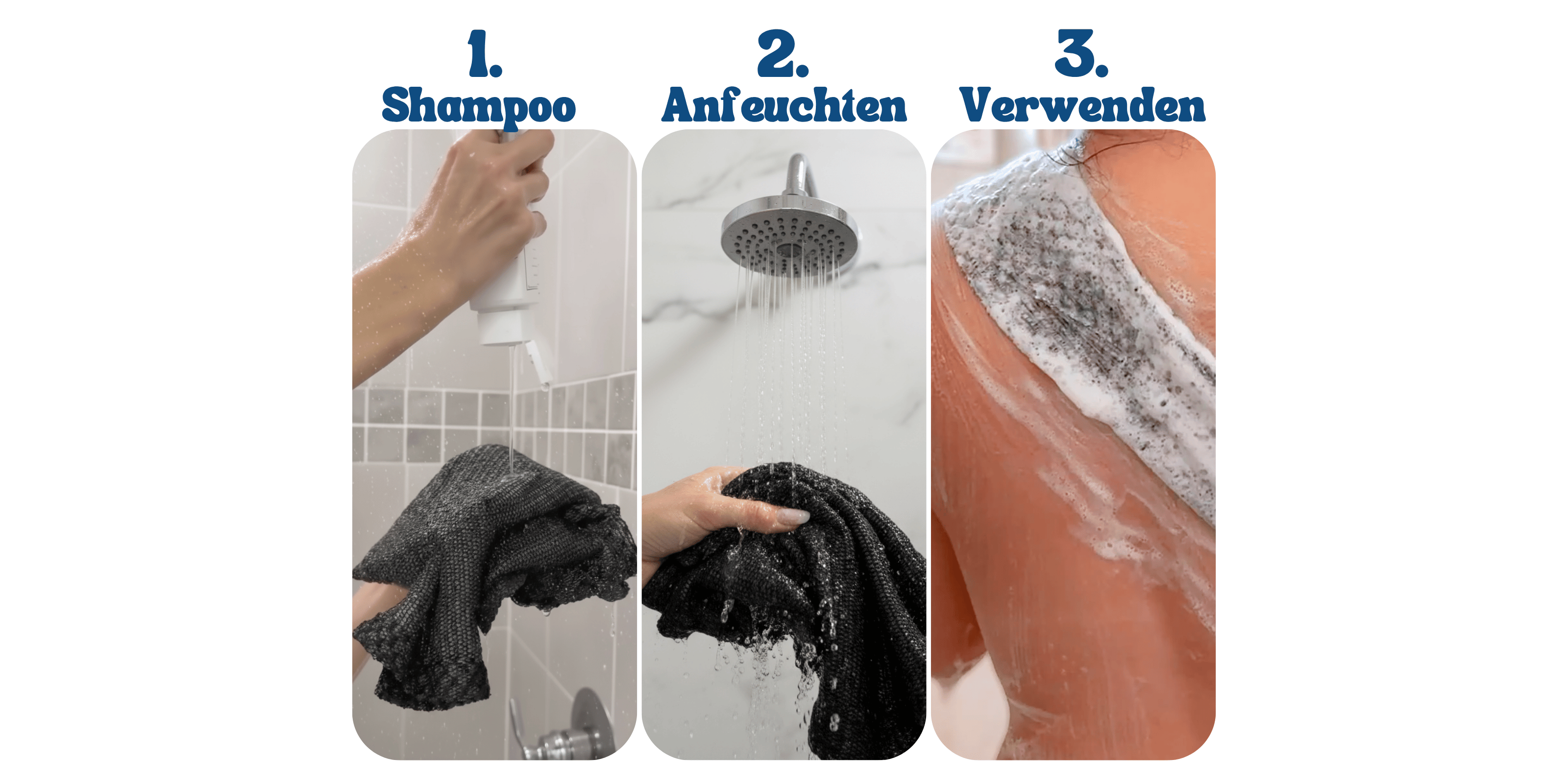 1.
Shampoo

2.
Anfeuchten

3.
Verwenden