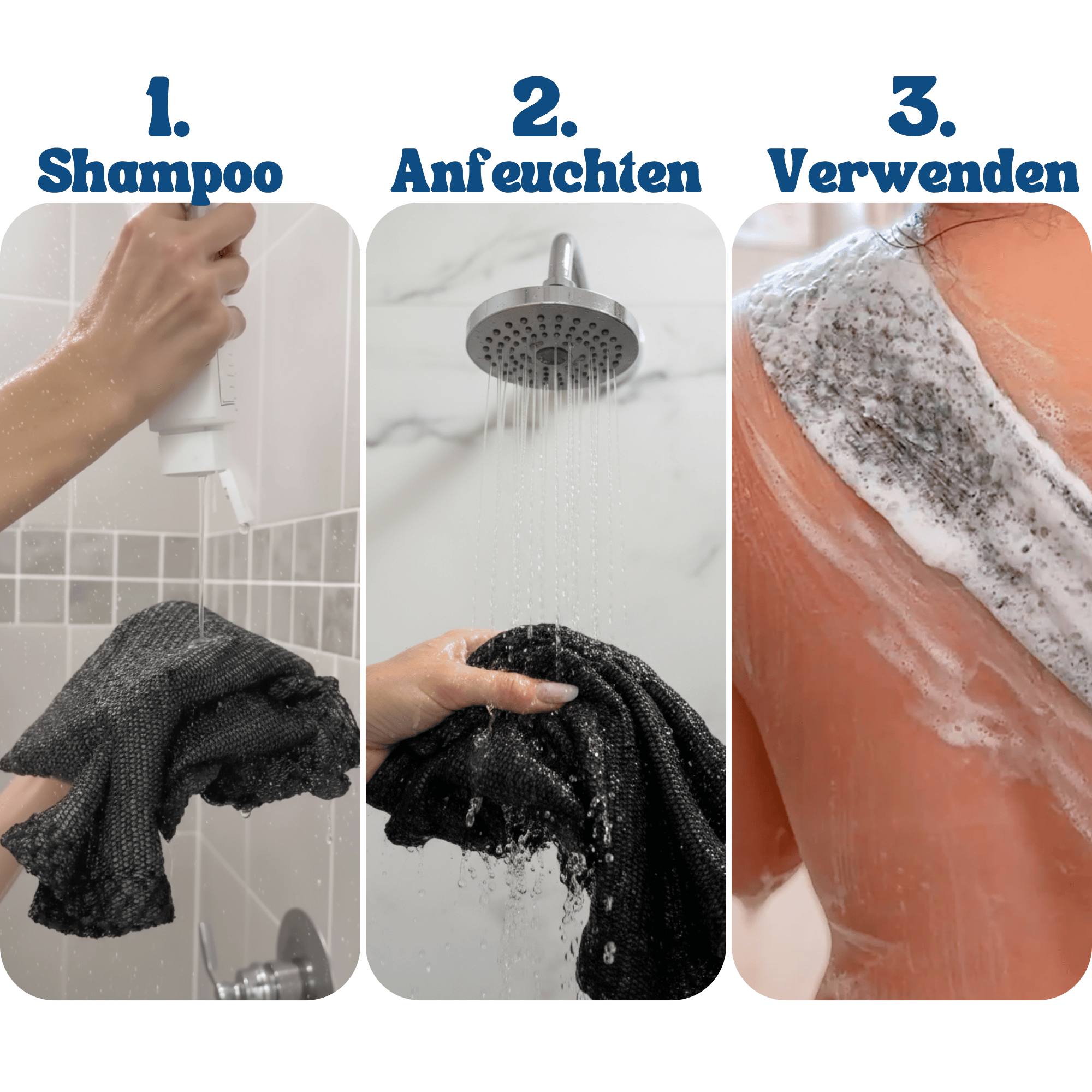 1.
Shampoo

2.
Anfeuchten

3.
Verwenden